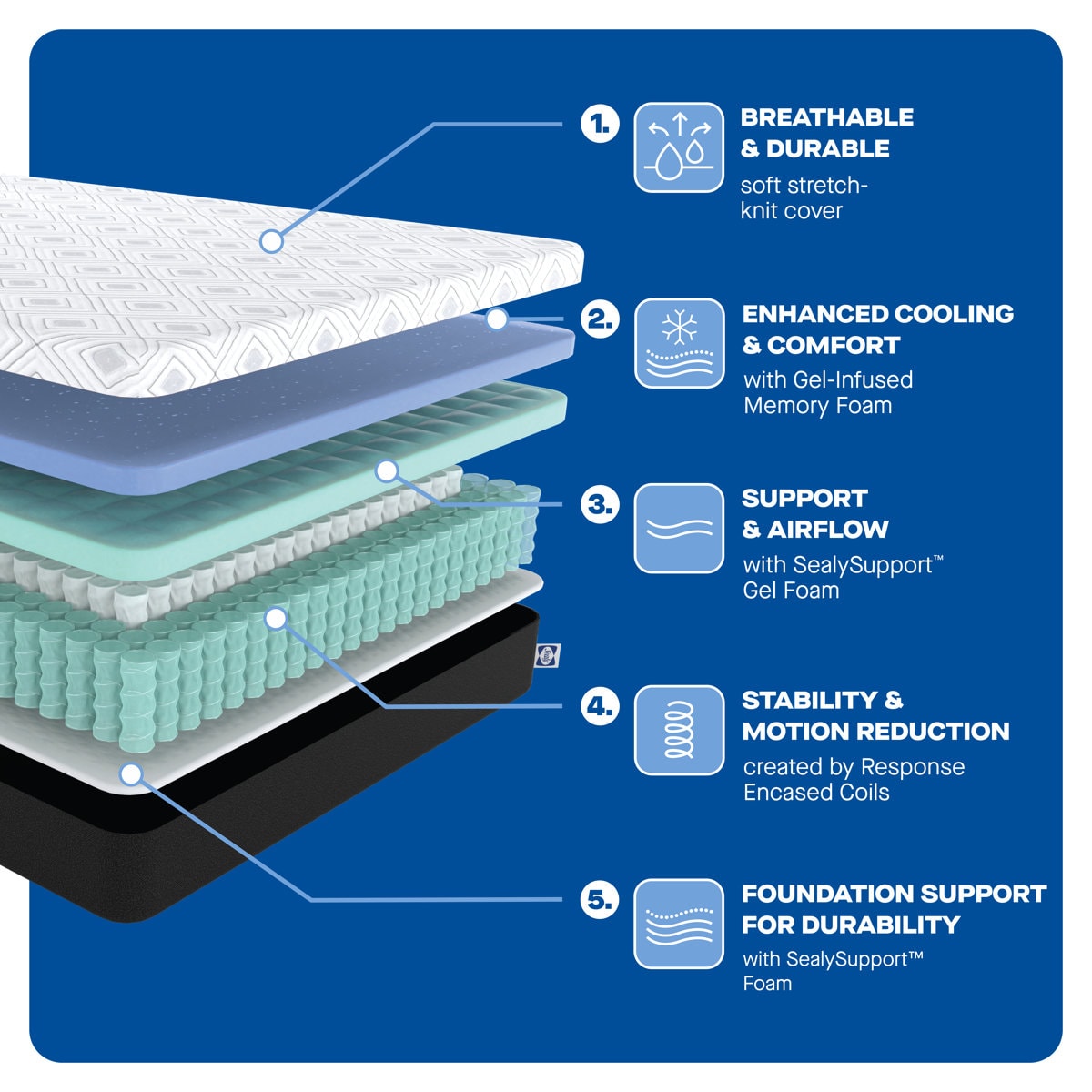 1. BREATHABLE & DURABLE

soft stretch-knit cover

2. ENHANCED COOLING & COMFORT

with Gel-Infused Memory Foam

3. SUPPORT & AIRFLOW

with SealySupport™ Gel Foam

4. STABILITY & MOTION REDUCTION

created by Response Encased Coils

5. FOUNDATION SUPPORT FOR DURABILITY

with SealySupport™ Foam