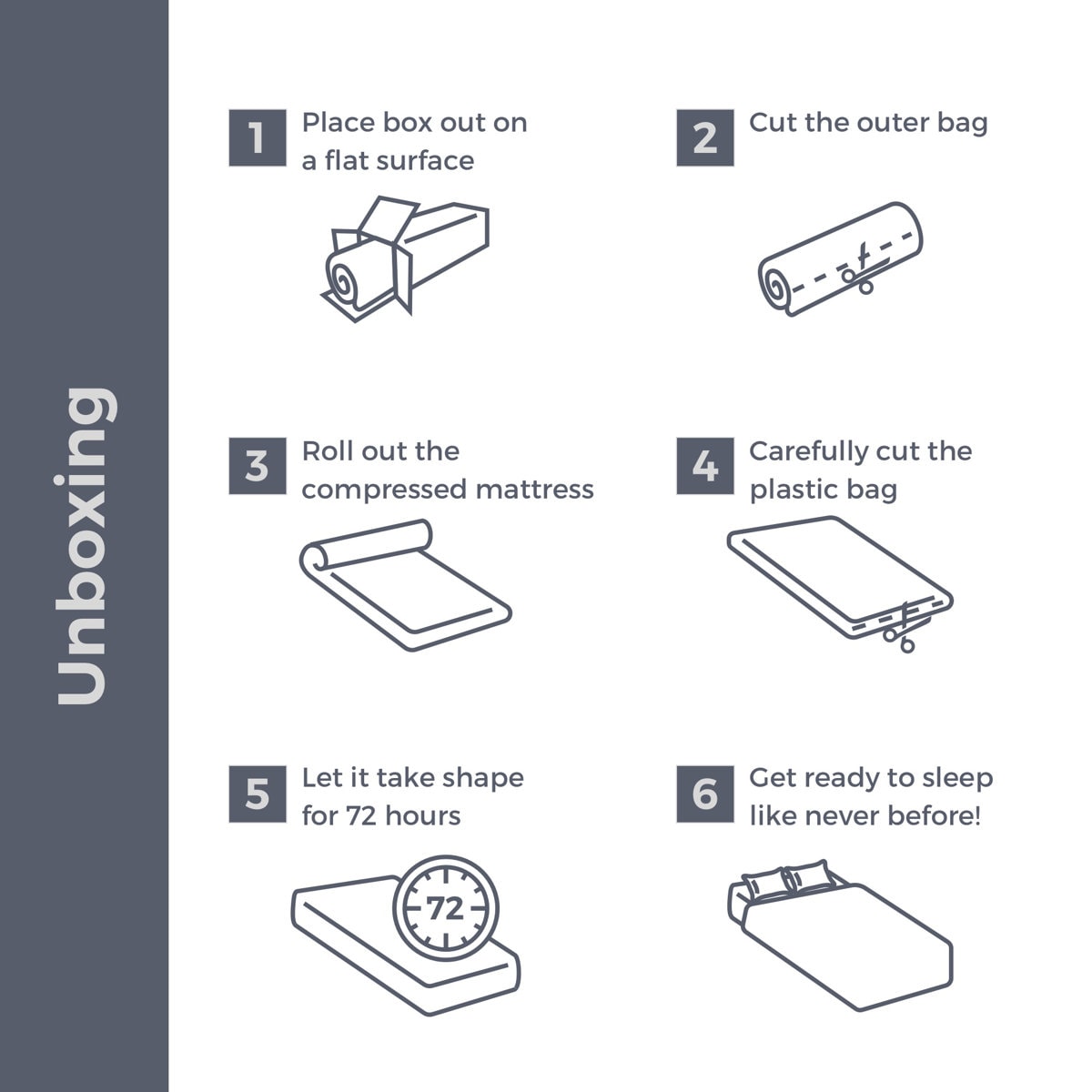 Unboxing

1 Place box out on a flat surface

2 Cut the outer bag

3 Roll out the compressed mattress

4 Carefully cut the plastic bag

5 Let it take shape for 72 hours

72

6 Get ready to sleep like never before!